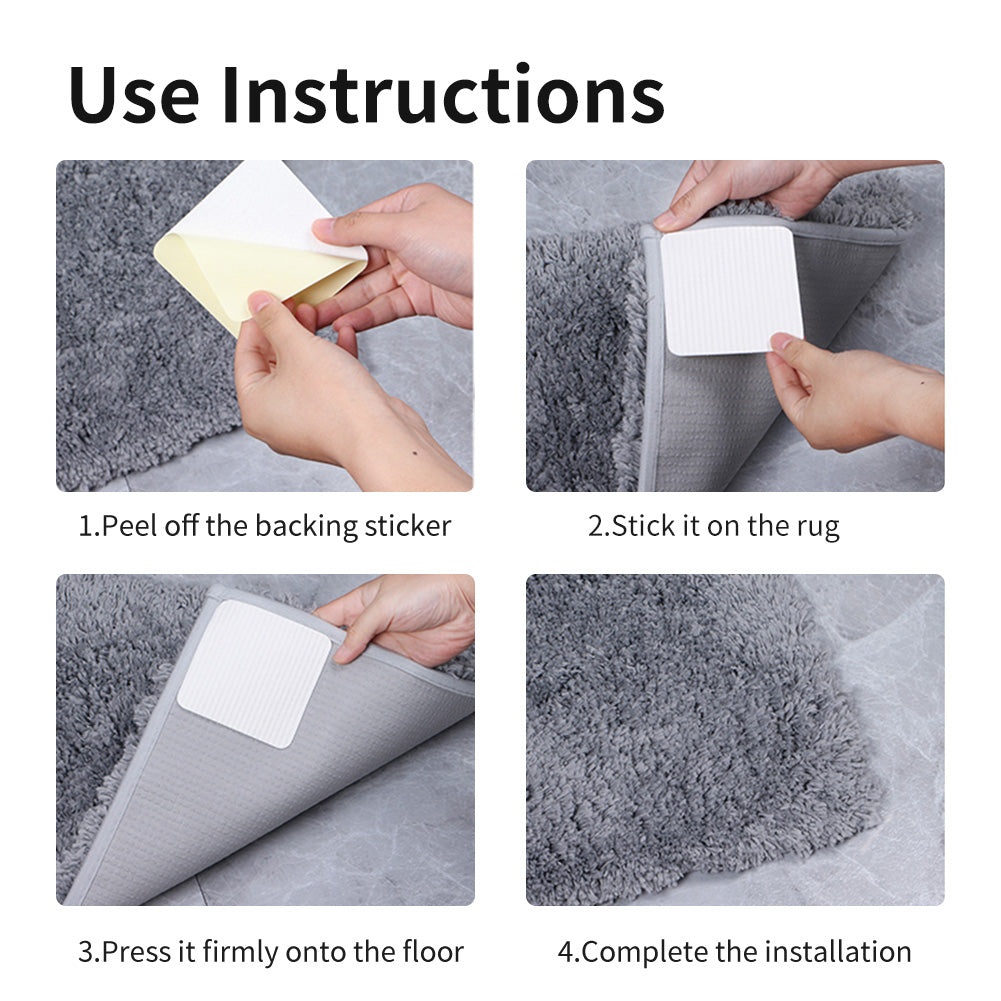 Use Instructions

1.Peel off the backing sticker

2.Stick it on the rug

3.Press it firmly onto the floor

4.Complete the installation